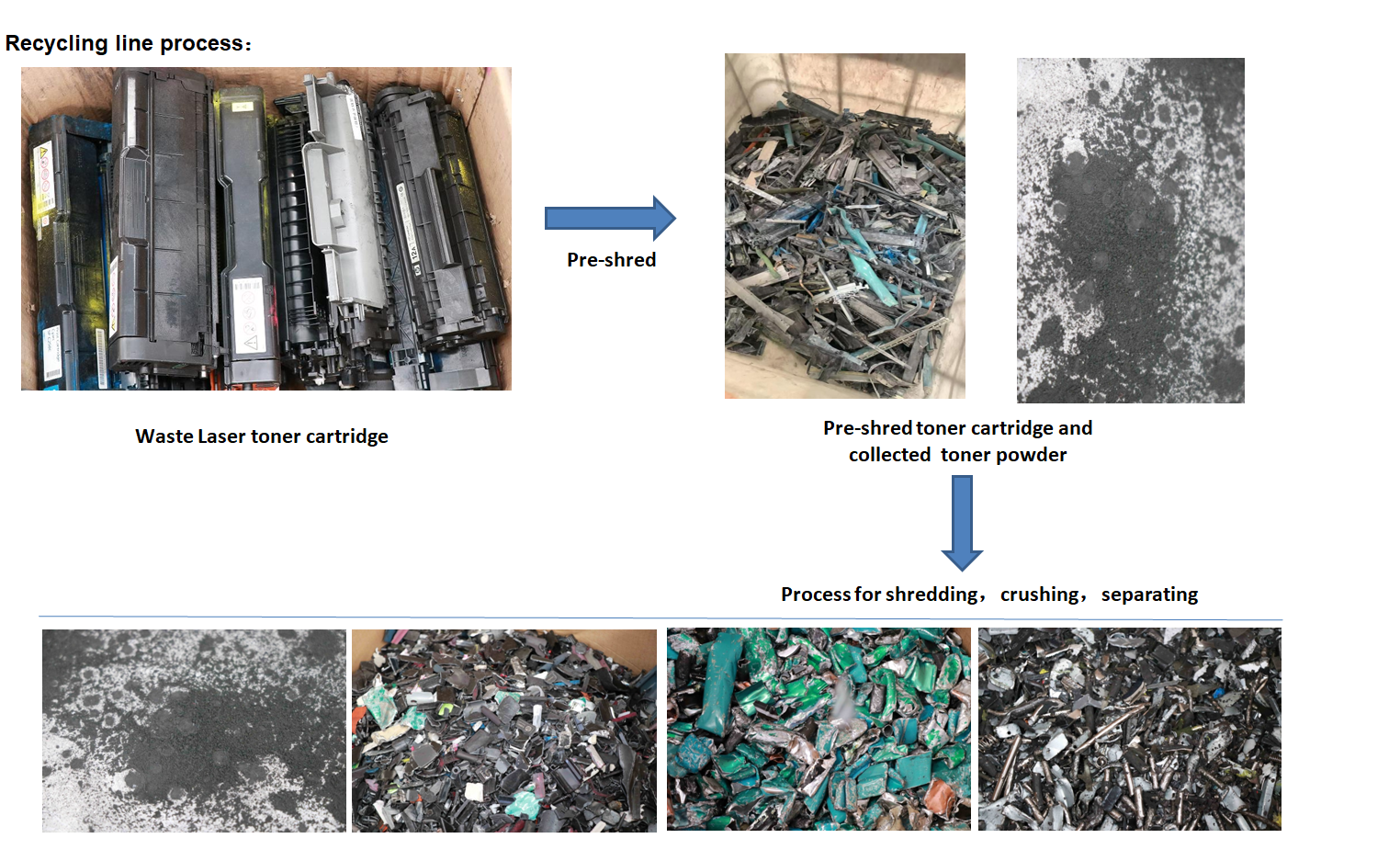 Recycling line process：

Pre-shred

Waste Laser toner cartridge

Pre-shred toner cartridge and collected toner powder

Process for shredding， crushing， separating